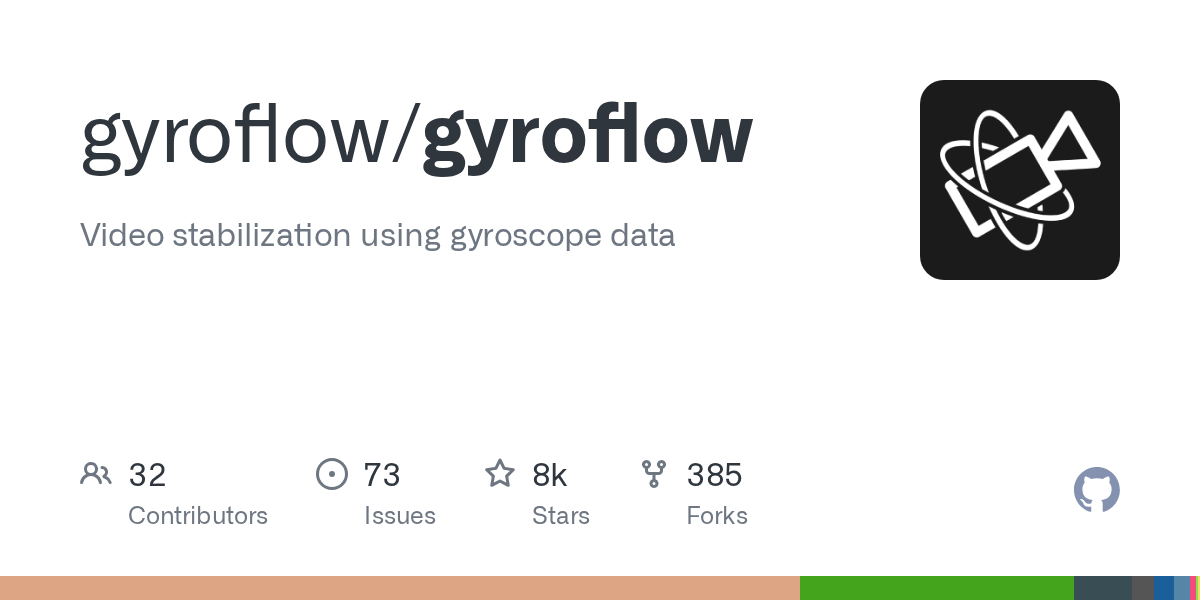 gyroflow/gyroflow

Video stabilization using gyroscope data

32
Contributors

73
Issues

8k
Stars

385
Forks